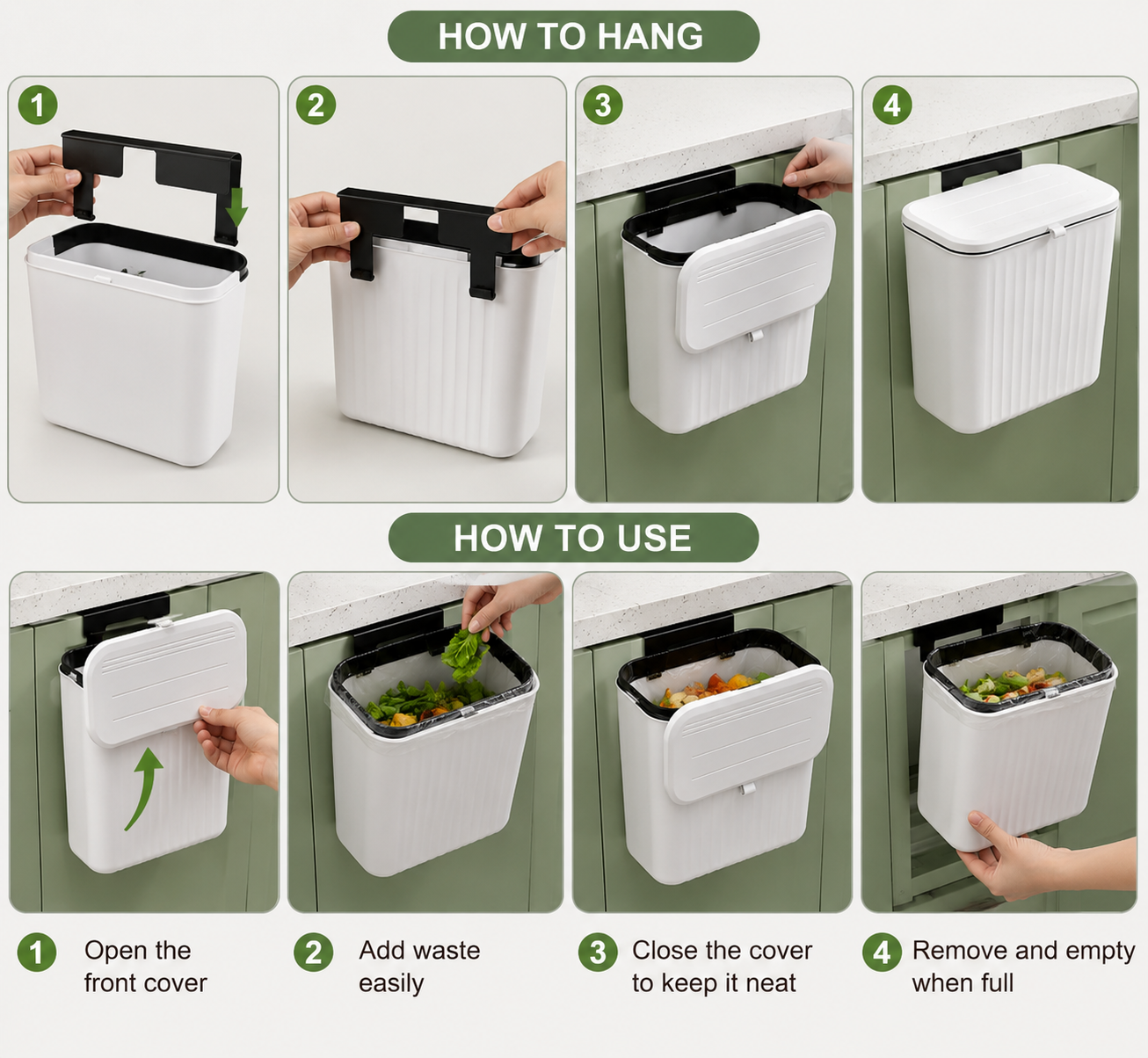 HOW TO HANG

1

2

3

4

HOW TO USE

1 Open the front cover

2 Add waste easily

3 Close the cover to keep it neat

4 Remove and empty when full